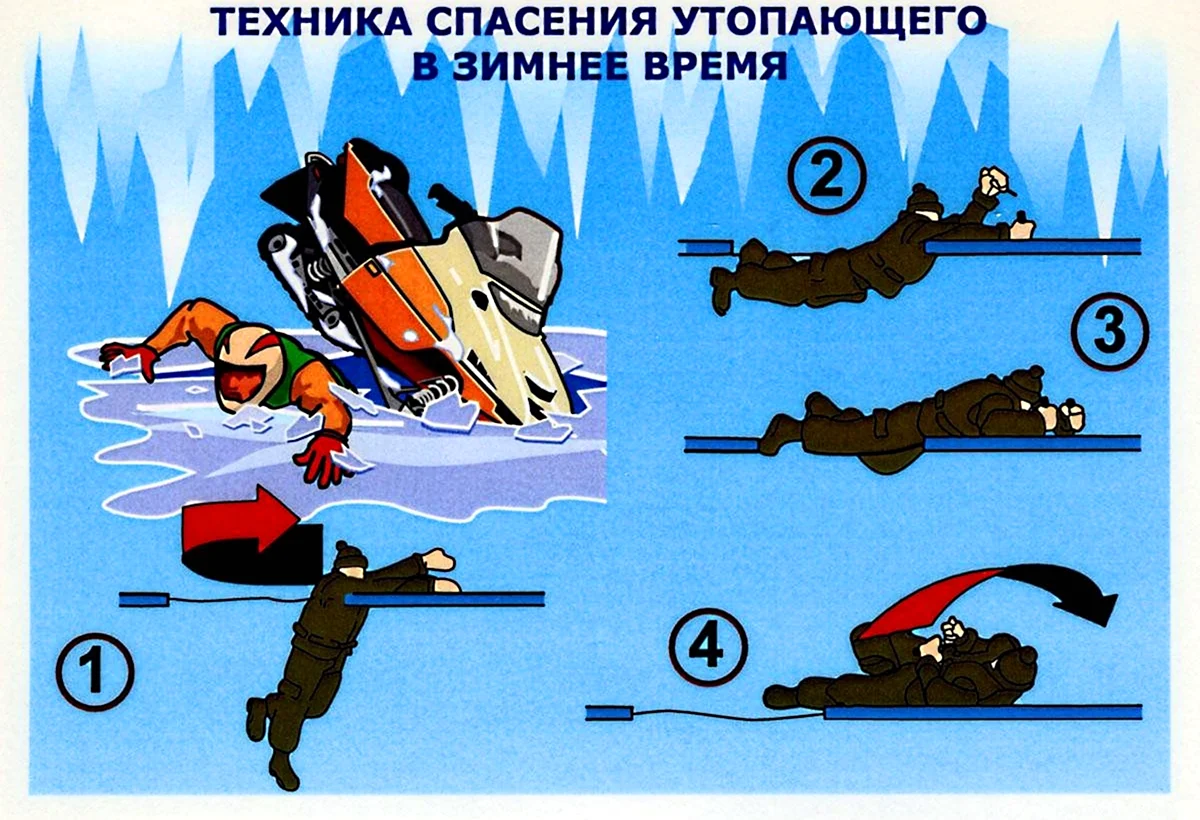 ТЕХНИКА СПАСЕНИЯ УТОПАЮЩЕГО
В ЗИМНЕЕ ВРЕМЯ

2

3

1

4