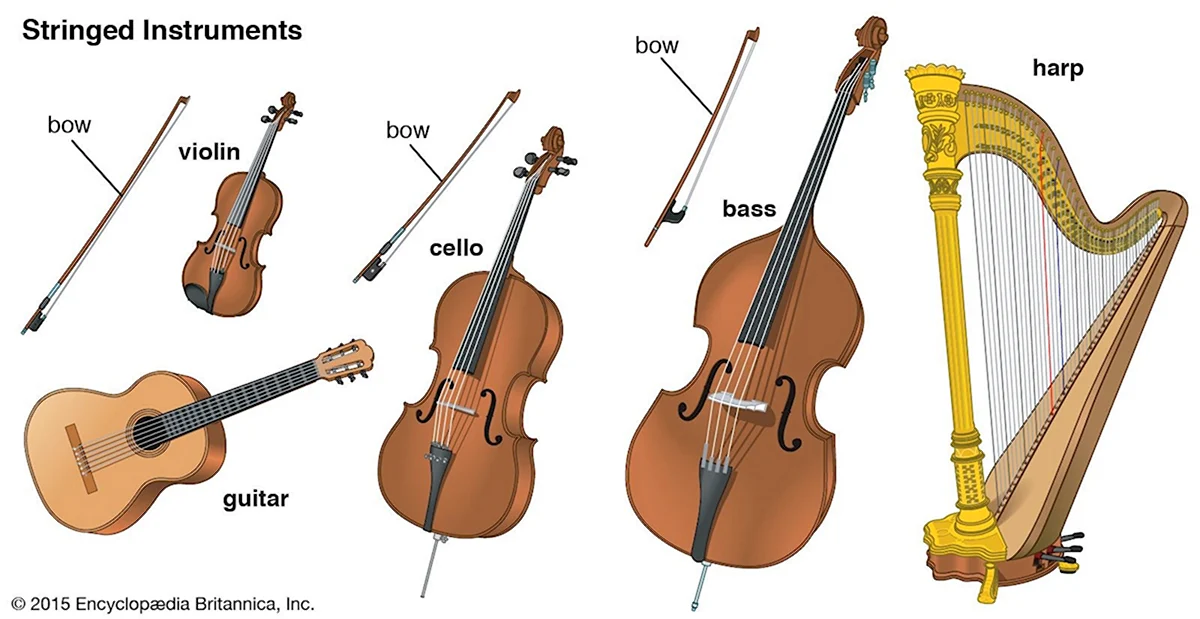 Stringed Instruments

bow

violin

bow

cello

bow

bass

harp

guitar

© 2015 Encyclopædia Britannica, Inc.