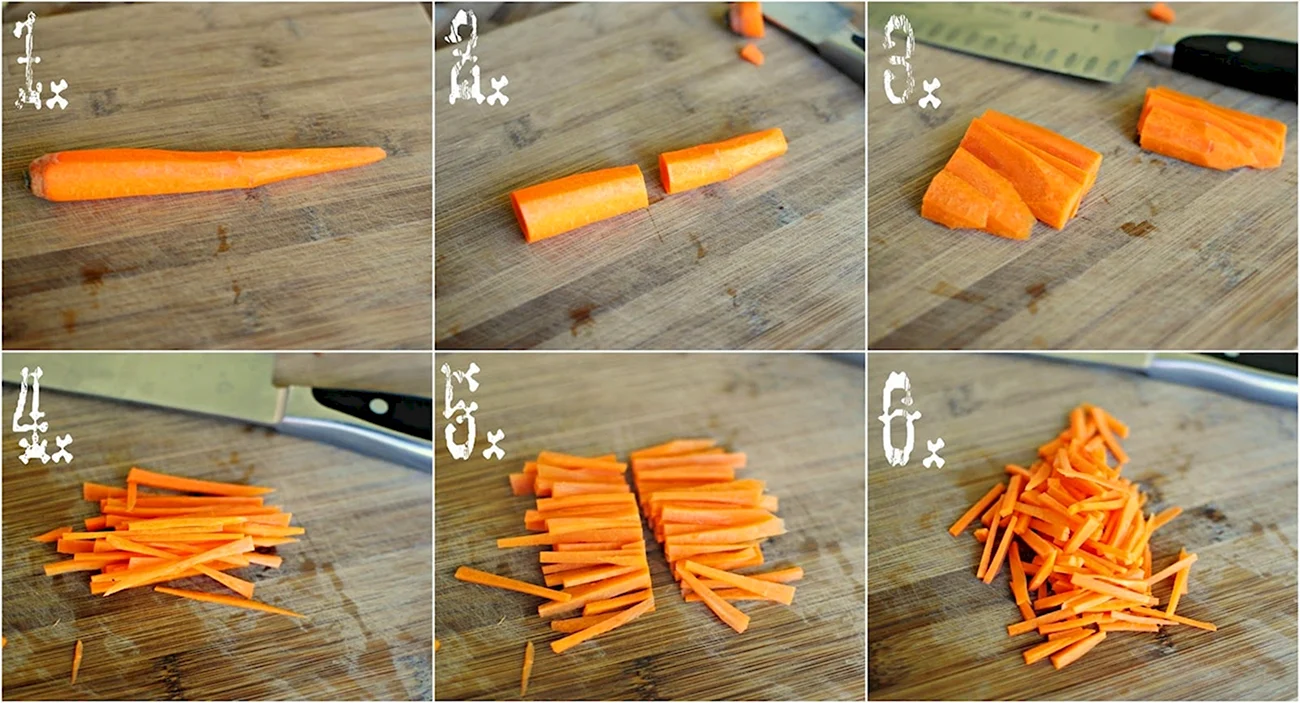 1x

2x

3x

4x

5x

6x