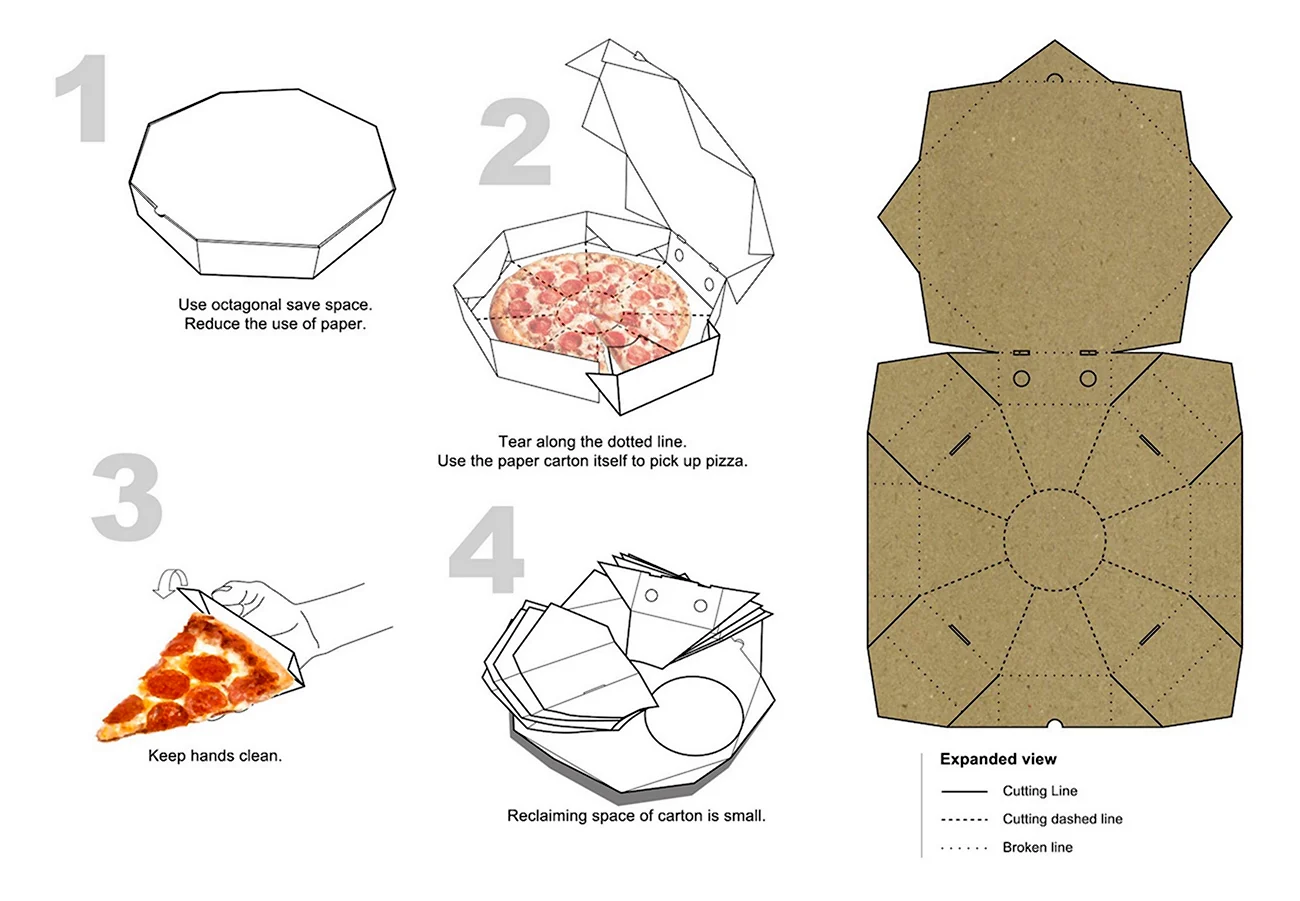 1

Use octagonal save space.
Reduce the use of paper.

2

Tear along the dotted line.
Use the paper carton itself to pick up pizza.

3

Keep hands clean.

4

Reclaiming space of carton is small.

Expanded view

Cutting Line

Cutting dashed line

Broken line