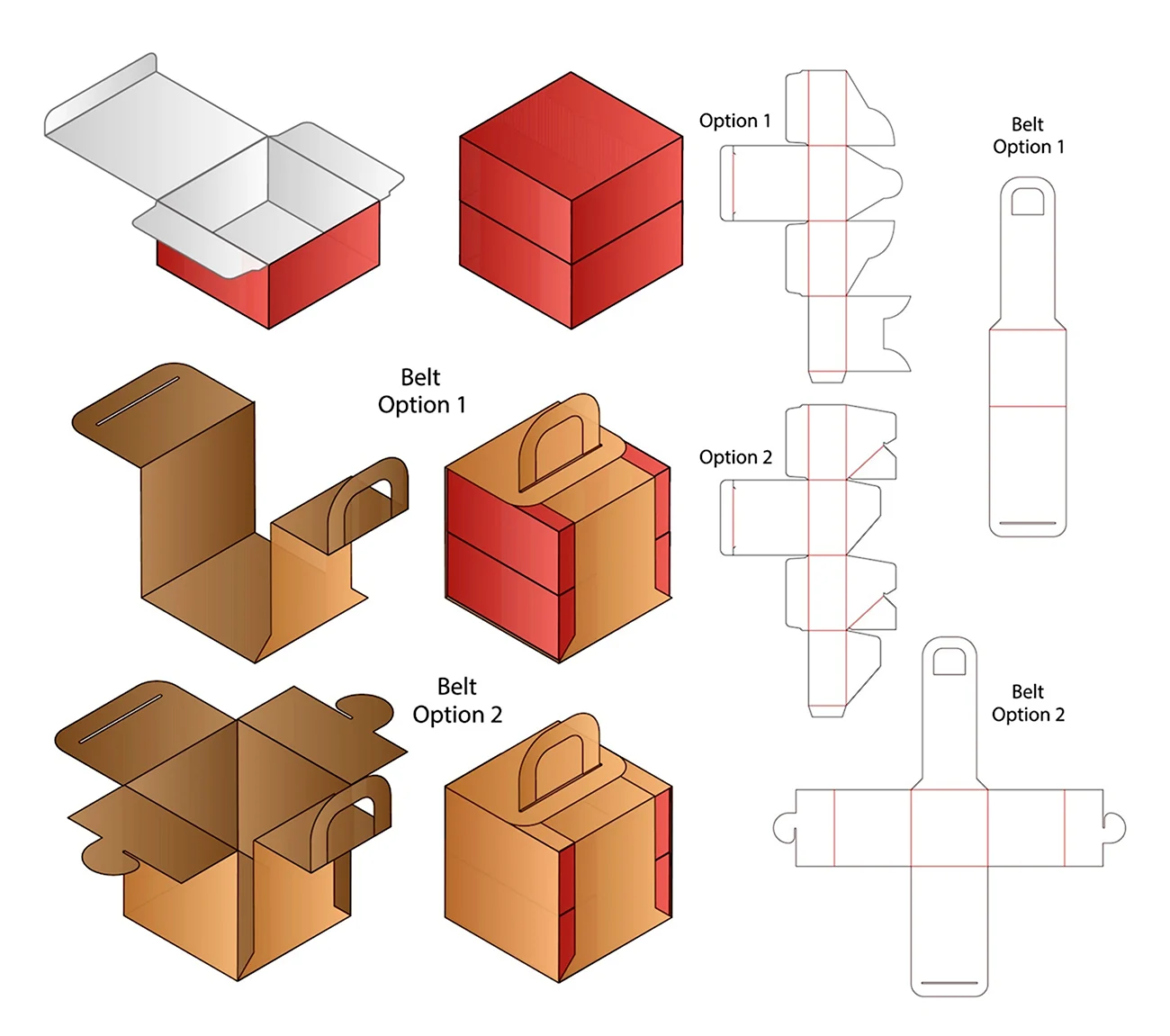 Option 1

Belt
Option 1

Belt
Option 1

Option 2

Belt
Option 2

Belt
Option 2